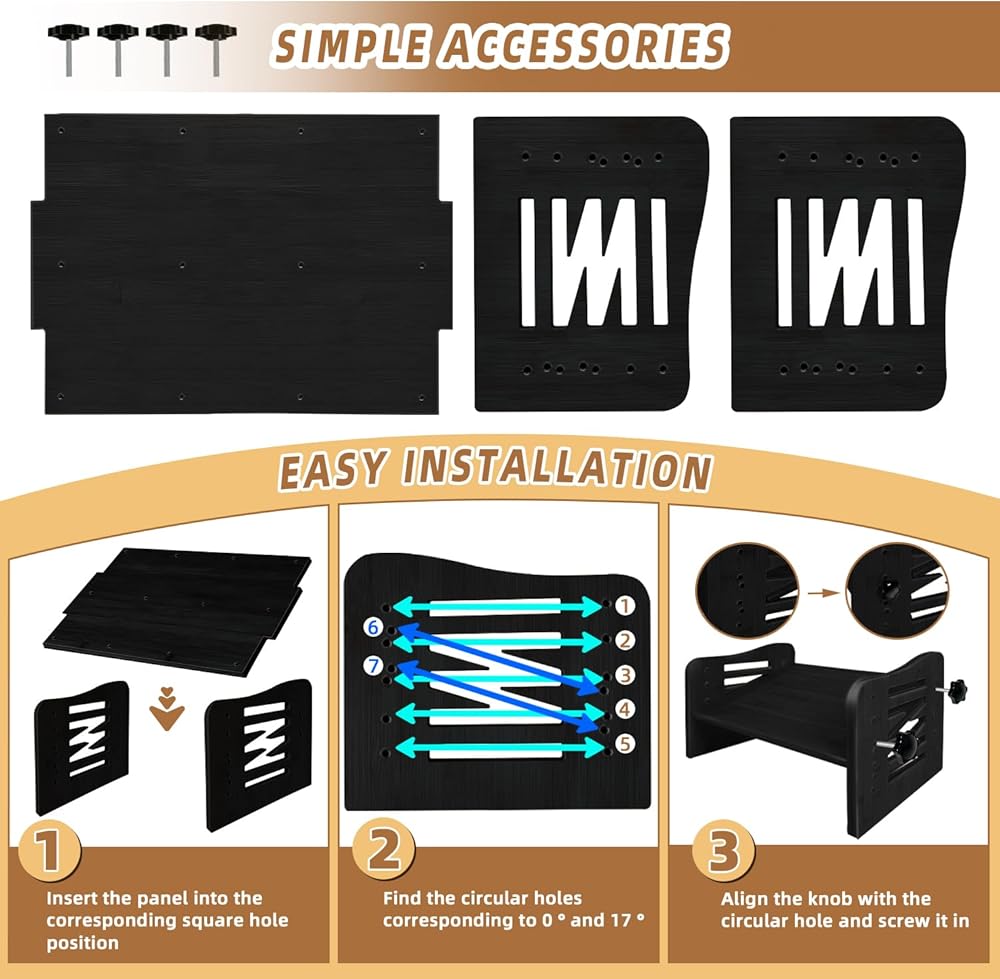 SIMPLE ACCESSORIES

EASY INSTALLATION

1
2
3
4
5
6
7

1
Insert the panel into the corresponding square hole position

2
Find the circular holes corresponding to 0 ° and 17 °

3
Align the knob with the circular hole and screw it in