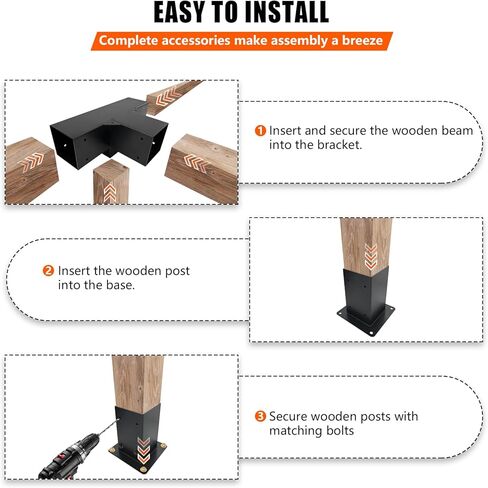 EASY TO INSTALL

Complete accessories make assembly a breeze

1 Insert and secure the wooden beam into the bracket.

2 Insert the wooden post into the base.

3 Secure wooden posts with matching bolts