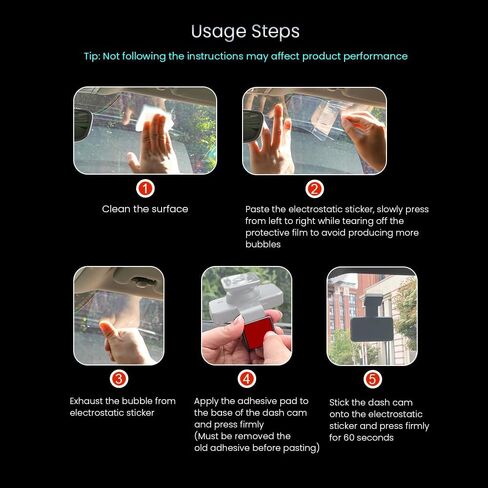 Usage Steps

Tip: Not following the instructions may affect product performance

1

Clean the surface

2

Paste the electrostatic sticker, slowly press from left to right while tearing off the protective film to avoid producing more bubbles

3

Exhaust the bubble from electrostatic sticker

4

Apply the adhesive pad to the base of the dash cam and press firmly (Must be removed the old adhesive before pasting)

5

Stick the dash cam onto the electrostatic sticker and press firmly for 60 seconds