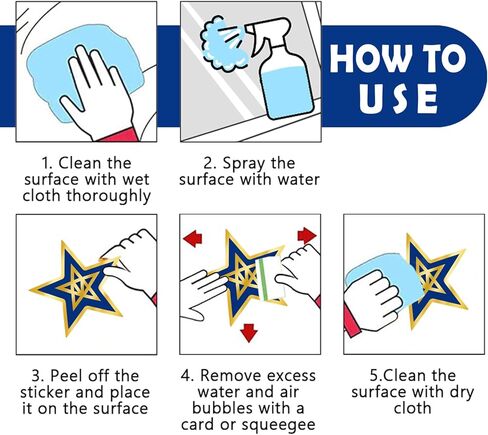 HOW TO USE

1. Clean the surface with wet cloth thoroughly

2. Spray the surface with water

3. Peel off the sticker and place it on the surface

4. Remove excess water and air bubbles with a card or squeegee

5.Clean the surface with dry cloth