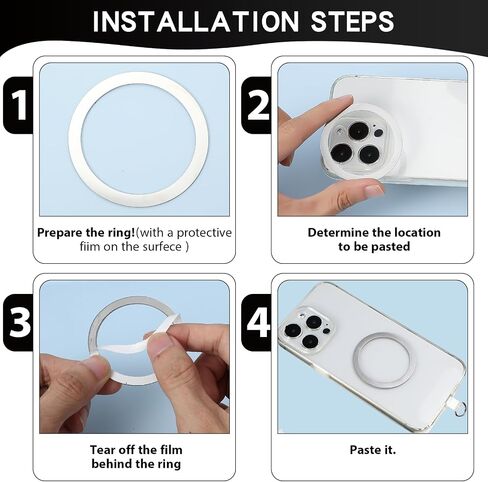 INSTALLATION STEPS

1

Prepare the ring!(with a protective fiim on the surfece )

2

Determine the location to be pasted

3

Tear off the film behind the ring

4

Paste it.