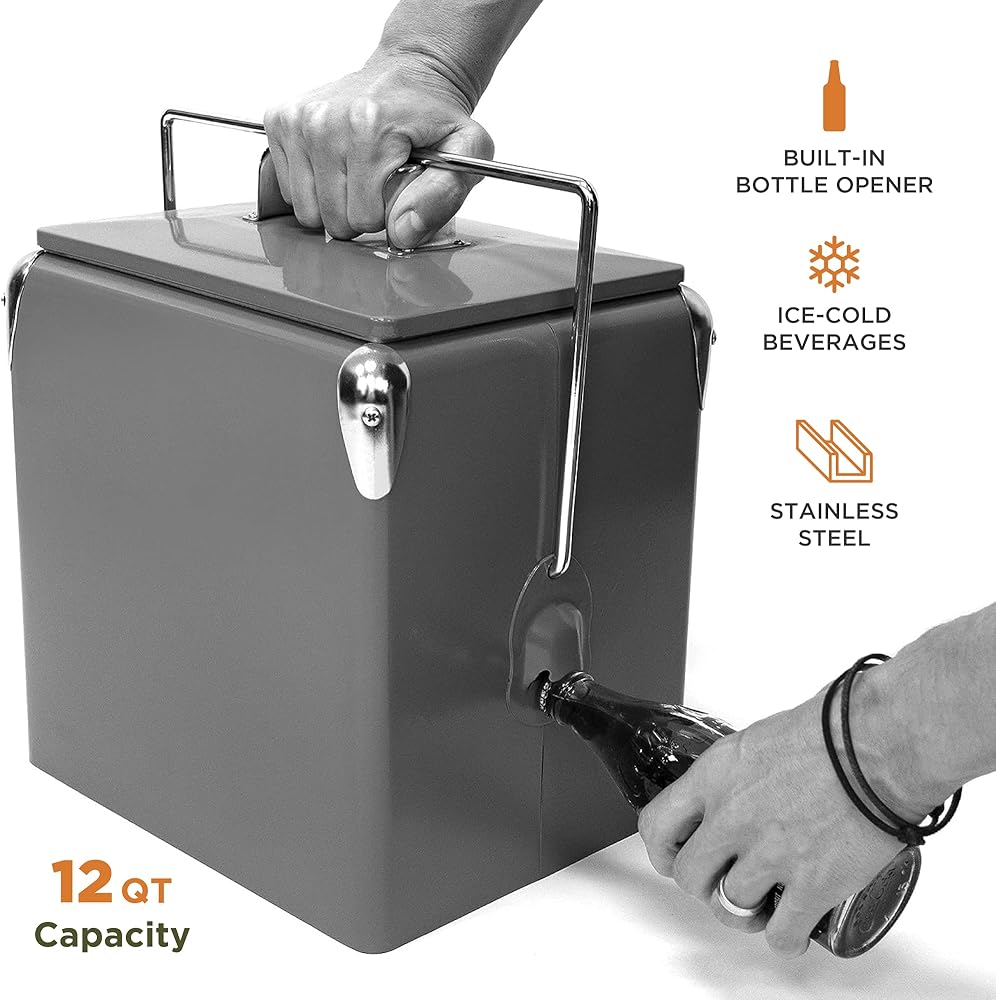 BUILT-IN
BOTTLE OPENER

ICE-COLD
BEVERAGES

STAINLESS
STEEL

12 QT
Capacity