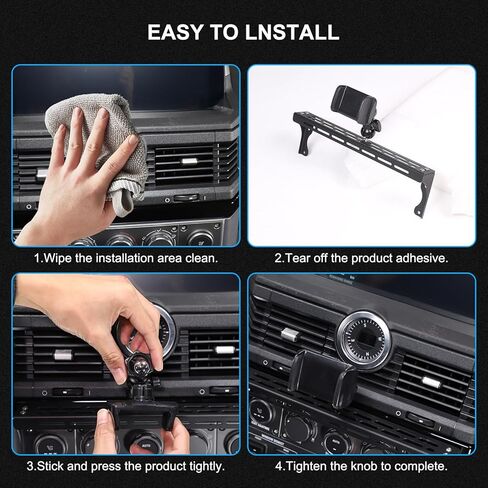 EASY TO LNSTALL

1.Wipe the installation area clean.

2.Tear off the product adhesive.

3.Stick and press the product tightly.

4.Tighten the knob to complete.