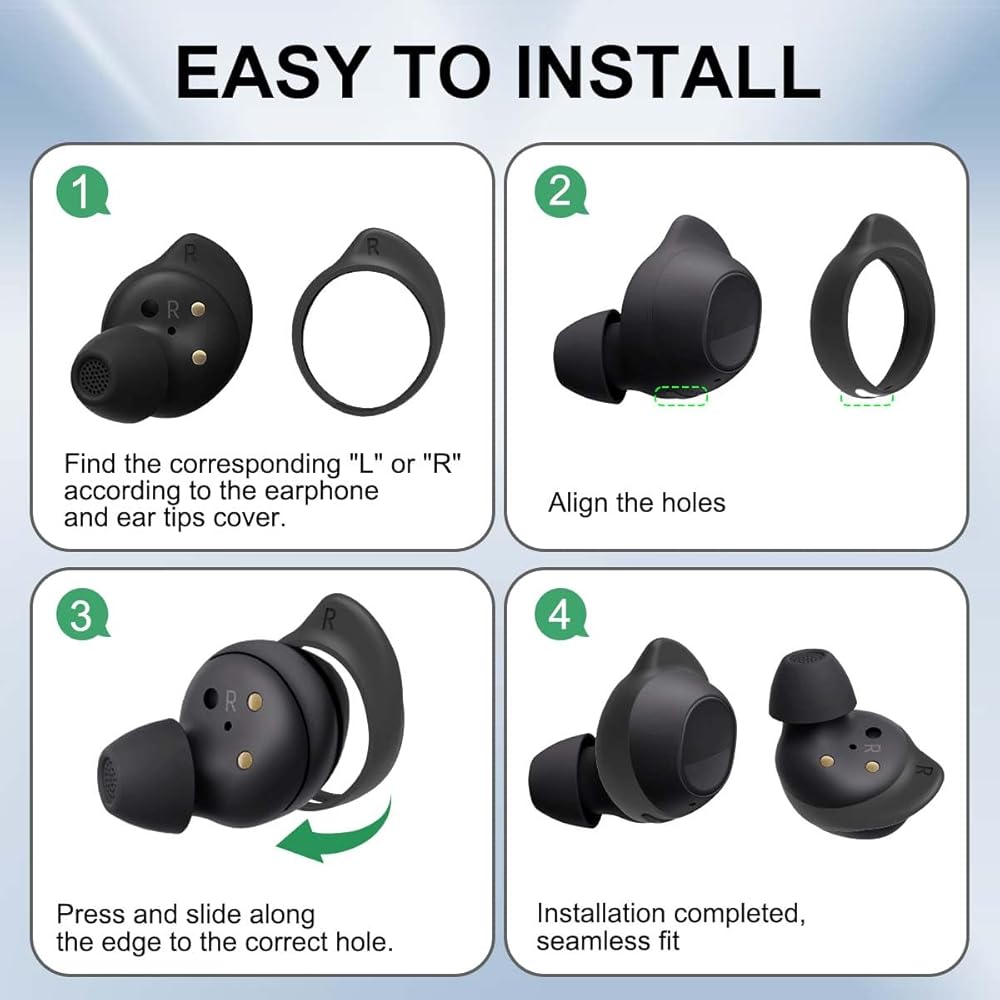 EASY TO INSTALL

1

R

R

R

Find the corresponding "L" or "R" according to the earphone and ear tips cover.

2

Align the holes

3

R

R

Press and slide along the edge to the correct hole.

4

R

R

Installation completed, seamless fit