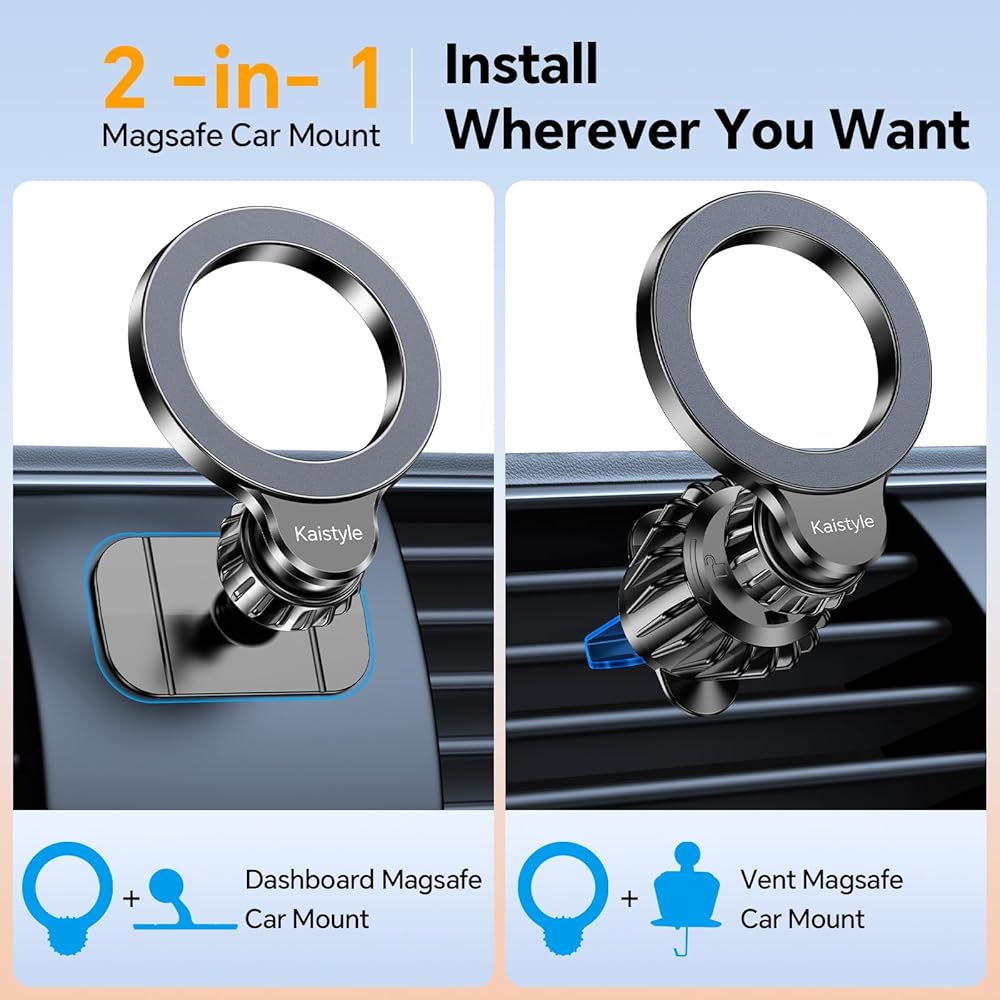 2 -in- 1
Magsafe Car Mount

Install
Wherever You Want

Kaistyle

Kaistyle

+ Dashboard Magsafe Car Mount

+ Vent Magsafe Car Mount