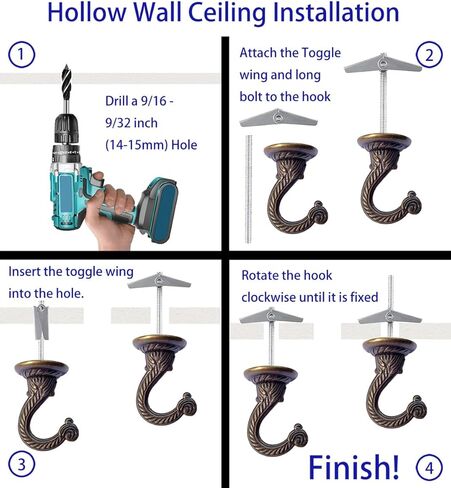 Hollow Wall Ceiling Installation

①

Drill a 9/16 - 9/32 inch (14-15mm) Hole

Attach the Toggle wing and long bolt to the hook

②

Insert the toggle wing into the hole.

③

Rotate the hook clockwise until it is fixed

Finish!

④