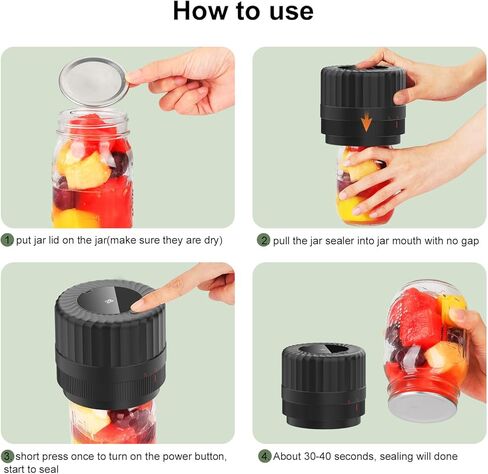 How to use

1 put jar lid on the jar(make sure they are dry)

2 pull the jar sealer into jar mouth with no gap

3 short press once to turn on the power button, start to seal

4 About 30-40 seconds, sealing will done