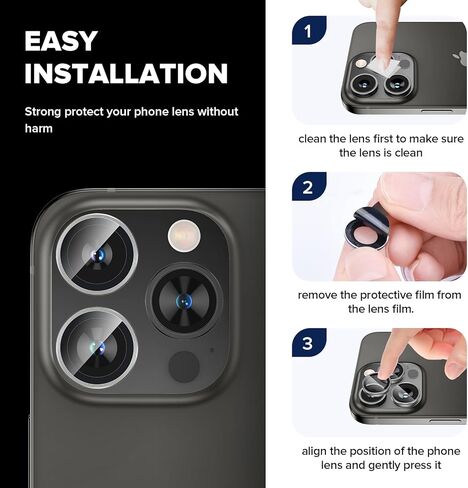 EASY INSTALLATION

Strong protect your phone lens without harm

1

clean the lens first to make sure the lens is clean

2

remove the protective film from the lens film.

3

align the position of the phone lens and gently press it