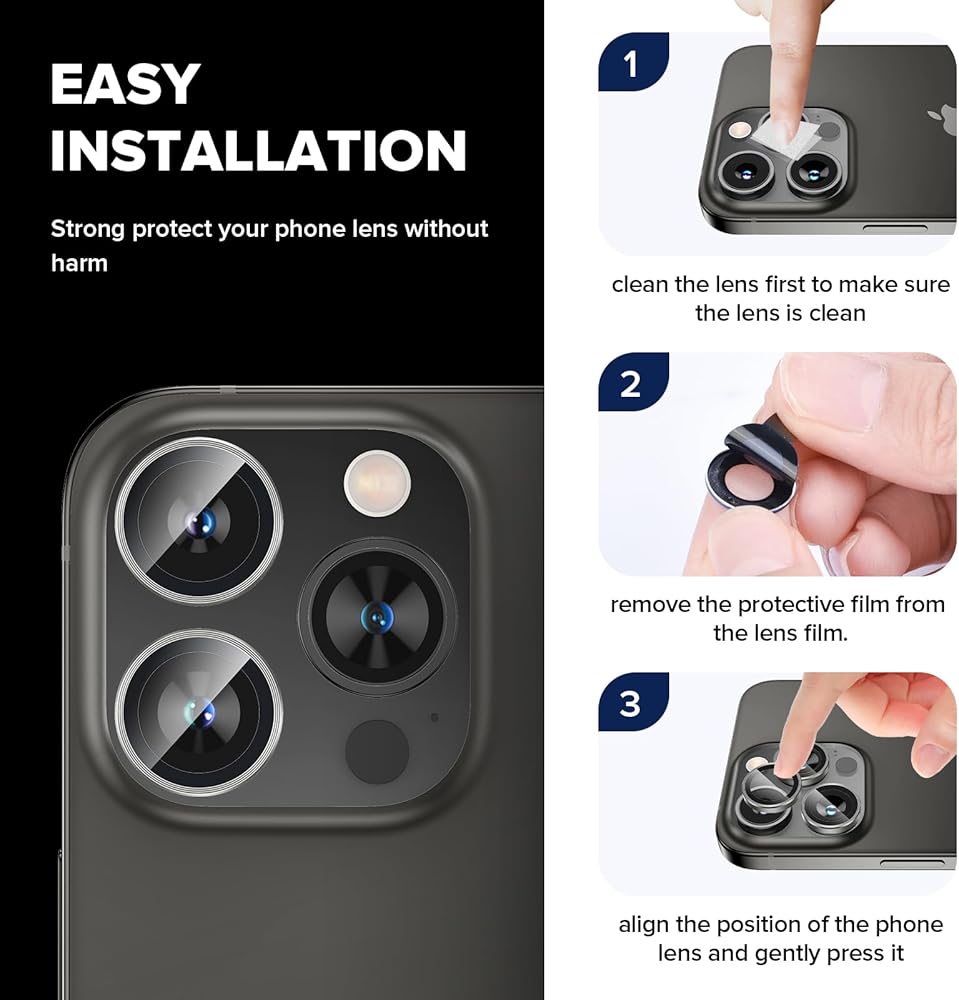 EASY
INSTALLATION

Strong protect your phone lens without harm

1

clean the lens first to make sure the lens is clean

2

remove the protective film from the lens film.

3

align the position of the phone lens and gently press it