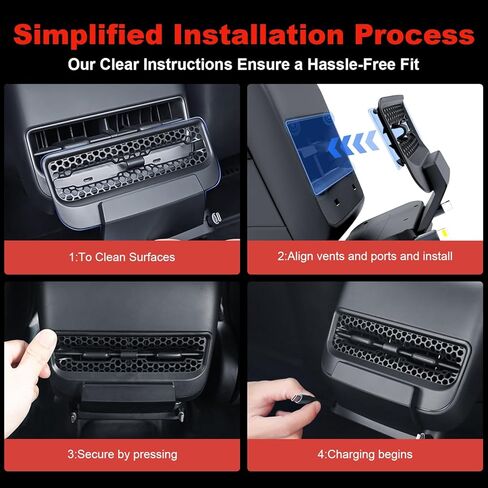 Simplified Installation Process

Our Clear Instructions Ensure a Hassle-Free Fit

1:To Clean Surfaces

2:Align vents and ports and install

3:Secure by pressing

4:Charging begins