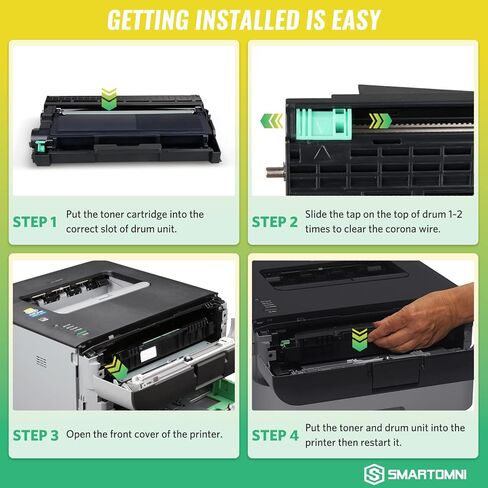 GETTING INSTALLED IS EASY

STEP 1 Put the toner cartridge into the correct slot of drum unit.

STEP 2 Slide the tap on the top of drum 1-2 times to clear the corona wire.

STEP 3 Open the front cover of the printer.

STEP 4 Put the toner and drum unit into the printer then restart it.

SMARTOMNI