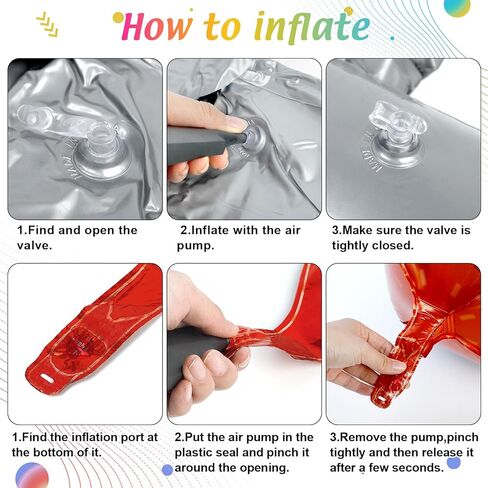 How to inflate

1.Find and open the valve.

2.Inflate with the air pump.

3.Make sure the valve is tightly closed.

1.Find the inflation port at the bottom of it.

2.Put the air pump in the plastic seal and pinch it around the opening.

3.Remove the pump,pinch tightly and then release it after a few seconds.