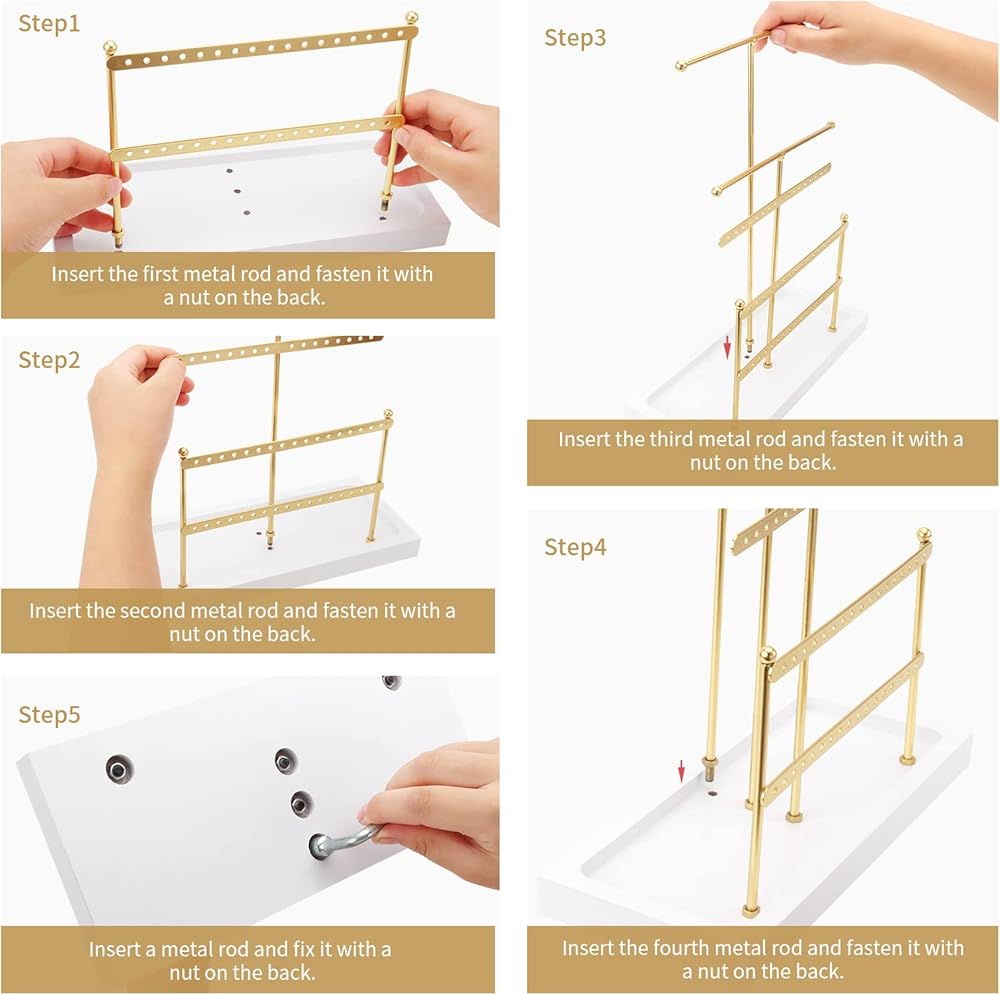 Step1

Insert the first metal rod and fasten it with a nut on the back.

Step2

Insert the second metal rod and fasten it with a nut on the back.

Step5

Insert a metal rod and fix it with a nut on the back.

Step3

Insert the third metal rod and fasten it with a nut on the back.

Step4

Insert the fourth metal rod and fasten it with a nut on the back.