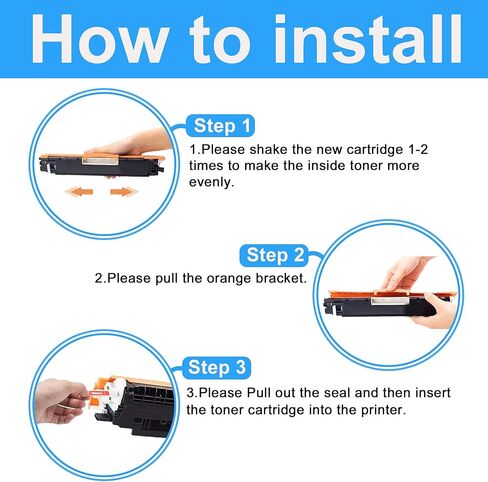 How to install

Step 1

1.Please shake the new cartridge 1-2 times to make the inside toner more evenly.

Step 2

2.Please pull the orange bracket.

Step 3

3.Please Pull out the seal and then insert the toner cartridge into the printer.