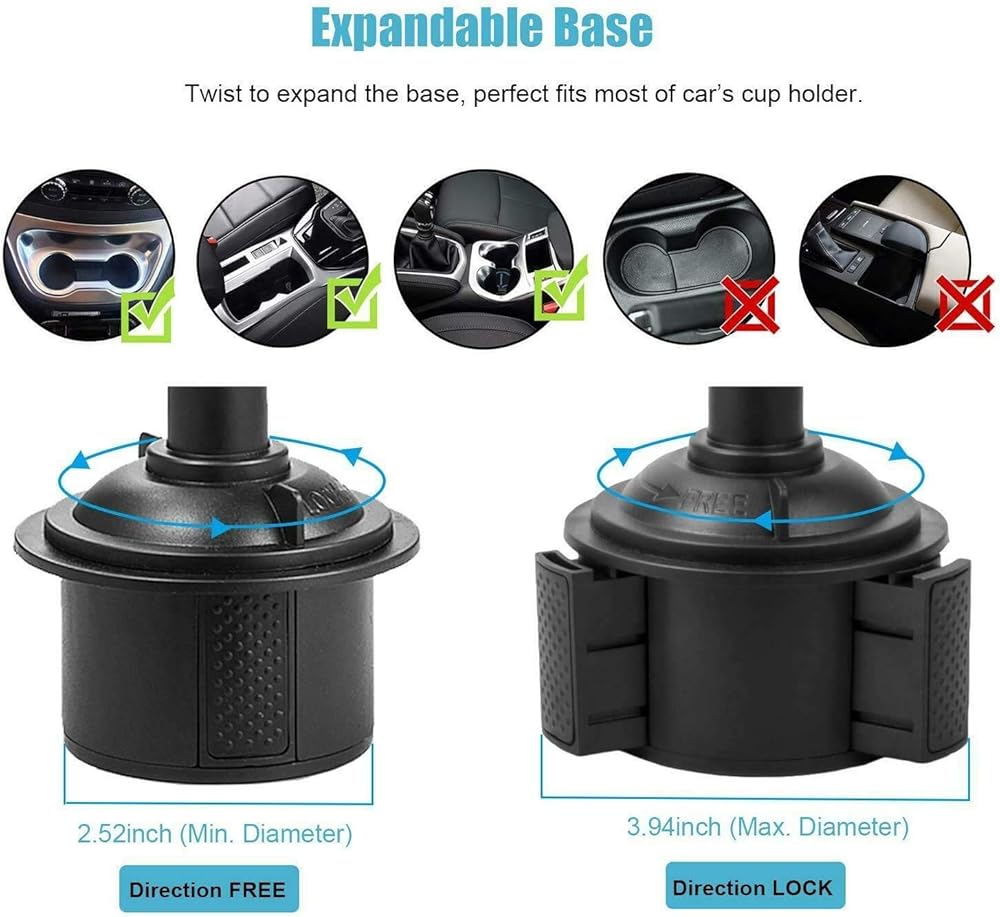 Expandable Base

Twist to expand the base, perfect fits most of car's cup holder.

LOCK

FREE

2.52inch (Min. Diameter)

3.94inch (Max. Diameter)

Direction FREE

Direction LOCK