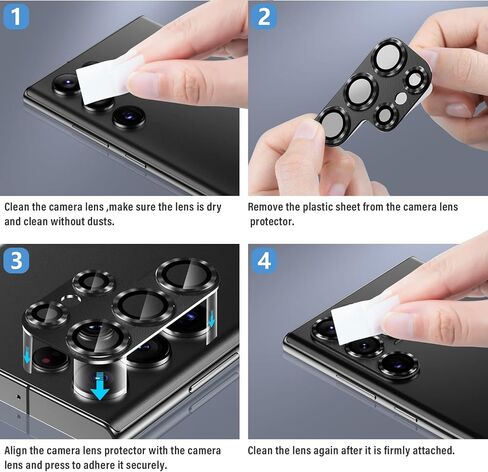 1

Clean the camera lens ,make sure the lens is dry and clean without dusts.

2

Remove the plastic sheet from the camera lens protector.

3

Align the camera lens protector with the camera lens and press to adhere it securely.

4

Clean the lens again after it is firmly attached.