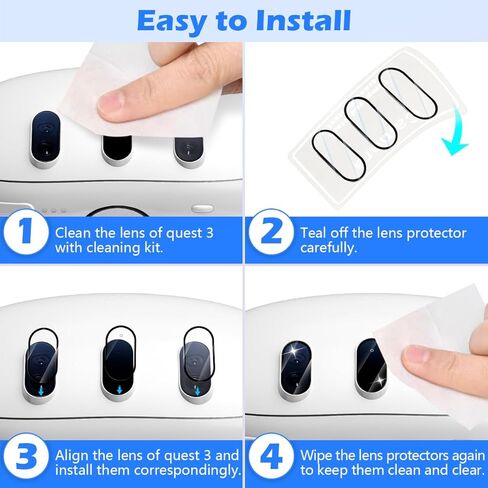 Easy to Install

1 Clean the lens of quest 3 with cleaning kit.

2 Teal off the lens protector carefully.

3 Align the lens of quest 3 and install them correspondingly.

4 Wipe the lens protectors again to keep them clean and clear.