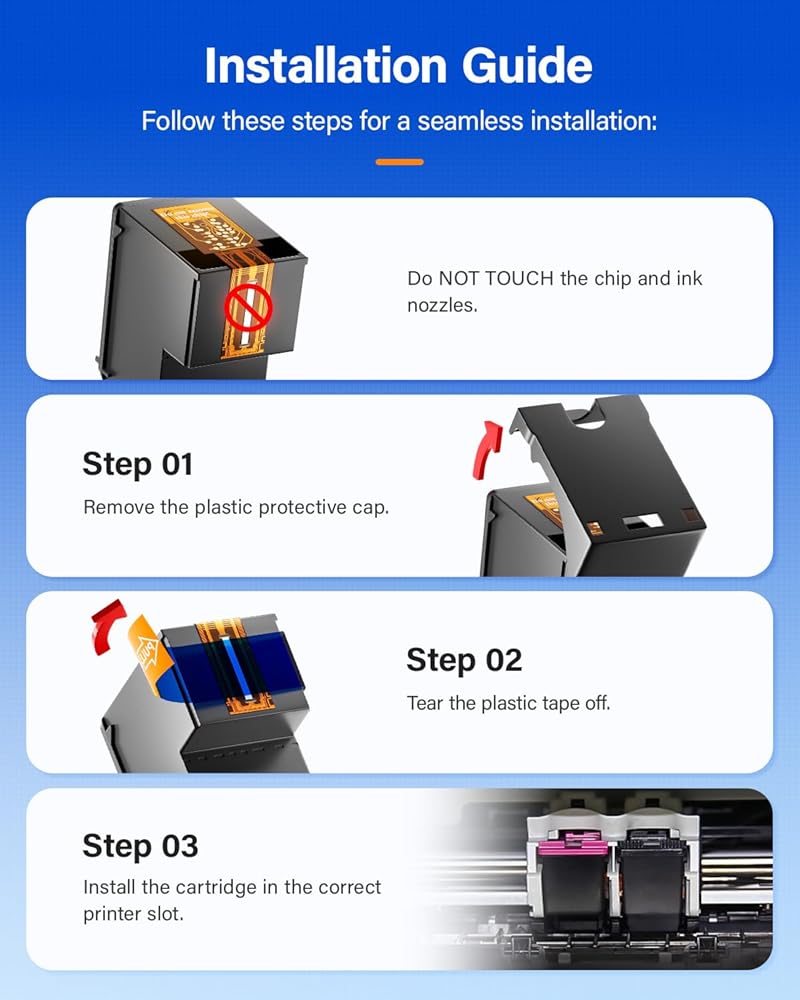 Installation Guide

Follow these steps for a seamless installation:

Do NOT TOUCH the chip and ink nozzles.

Step 01

Remove the plastic protective cap.

Step 02

Tear the plastic tape off.

Step 03

Install the cartridge in the correct printer slot.