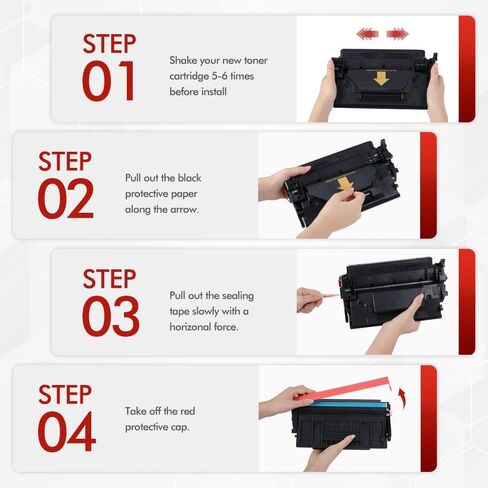 STEP 01

Shake your new toner cartridge 5-6 times before install

STEP 02

Pull out the black protective paper along the arrow.

STEP 03

Pull out the sealing tape slowly with a horizonal force.

STEP 04

Take off the red protective cap.