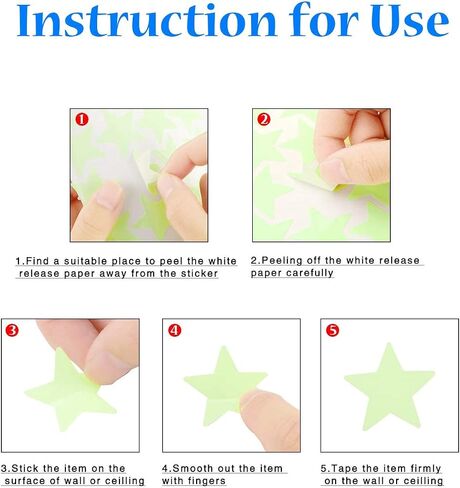 Instruction for Use

1

2

1.Find a suitable place to peel the white release paper away from the sticker

2.Peeling off the white release paper carefully

3

4

5

3.Stick the item on the surface of wall or ceilling

4.Smooth out the item with fingers

5.Tape the item firmly on the wall or ceilling