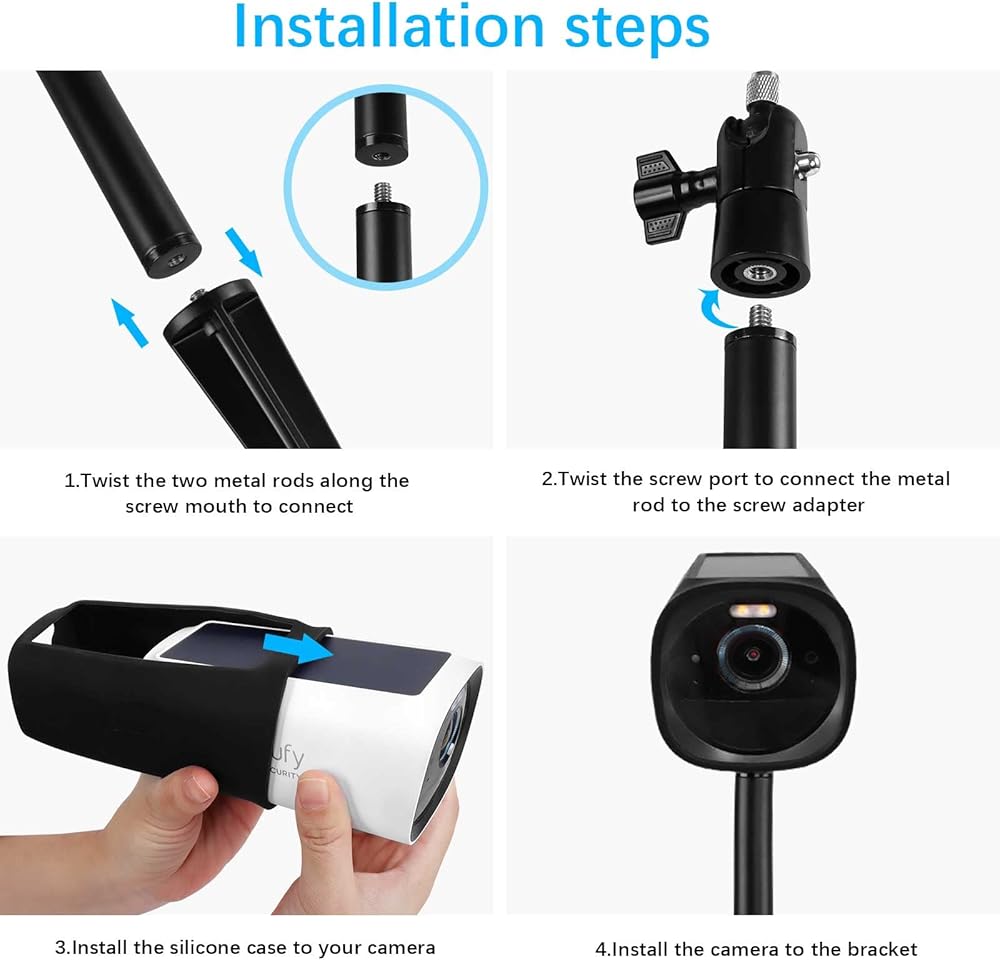 Installation steps

1.Twist the two metal rods along the screw mouth to connect

2.Twist the screw port to connect the metal rod to the screw adapter

ufy
CURITY

3.Install the silicone case to your camera

4.Install the camera to the bracket