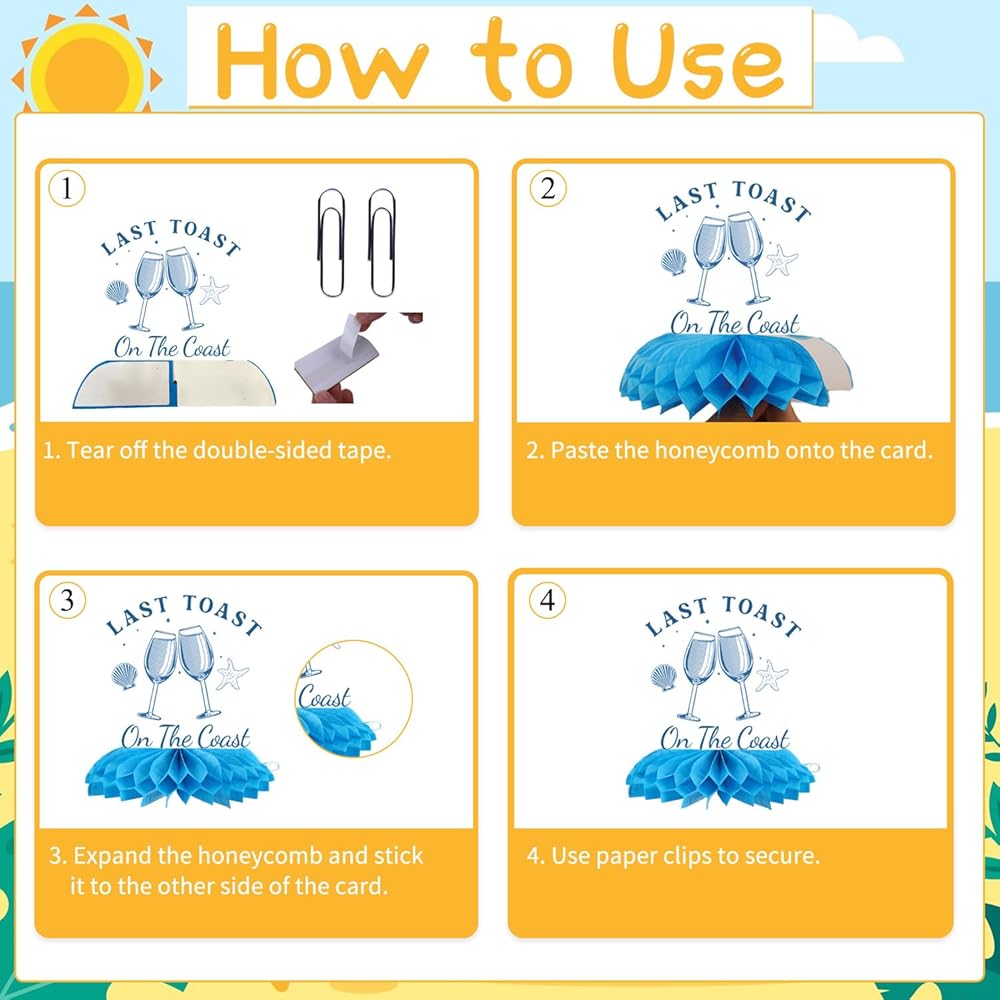 How to Use

1

LAST TOAST

On The Coast

1. Tear off the double-sided tape.

2

LAST TOAST

On The Coast

2. Paste the honeycomb onto the card.

3

LAST TOAST

On The Coast

Coast

3. Expand the honeycomb and stick it to the other side of the card.

4

LAST TOAST

On The Coast

4. Use paper clips to secure.