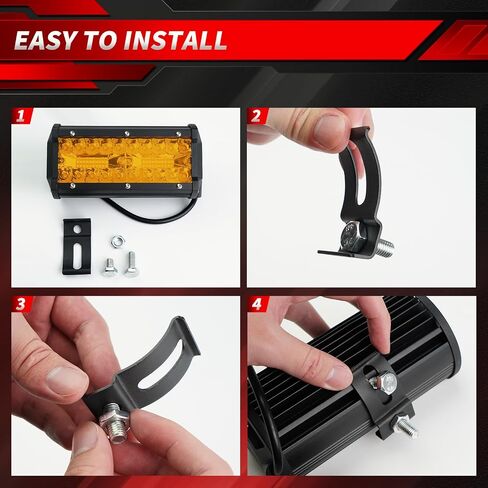 EASY TO INSTALL

1

2

3

4