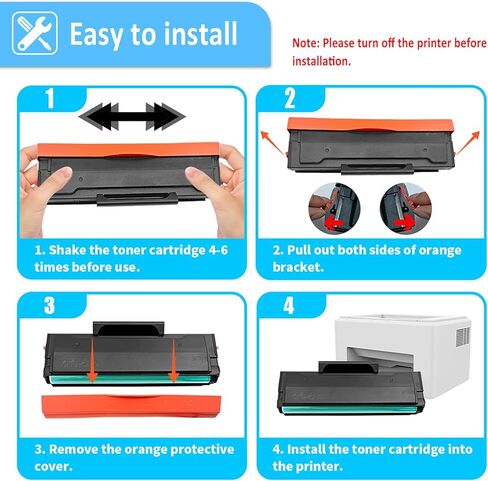 Easy to install

Note: Please turn off the printer before installation.

1

1. Shake the toner cartridge 4-6 times before use.

2

2. Pull out both sides of orange bracket.

3

3. Remove the orange protective cover.

4

4. Install the toner cartridge into the printer.