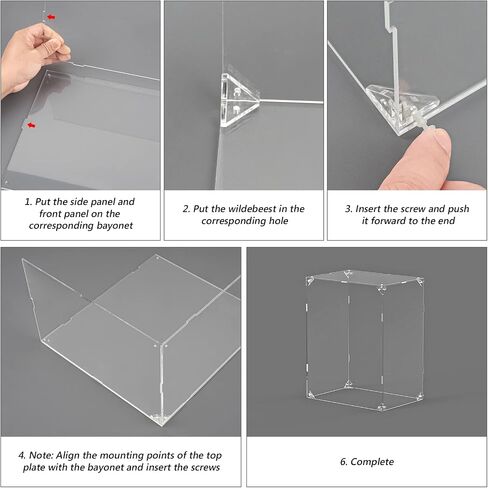 1. Put the side panel and front panel on the corresponding bayonet

2. Put the wildebeest in the corresponding hole

3. Insert the screw and push it forward to the end

4. Note: Align the mounting points of the top plate with the bayonet and insert the screws

6. Complete