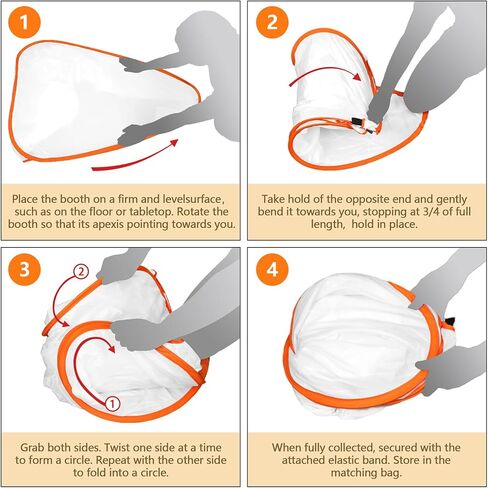 1

Place the booth on a firm and levelsurface, such as on the floor or tabletop. Rotate the booth so that its apexis pointing towards you.

2

Take hold of the opposite end and gently bend it towards you, stopping at 3/4 of full length, hold in place.

3

2

1

Grab both sides. Twist one side at a time to form a circle. Repeat with the other side to fold into a circle.

4

When fully collected, secured with the attached elastic band. Store in the matching bag.