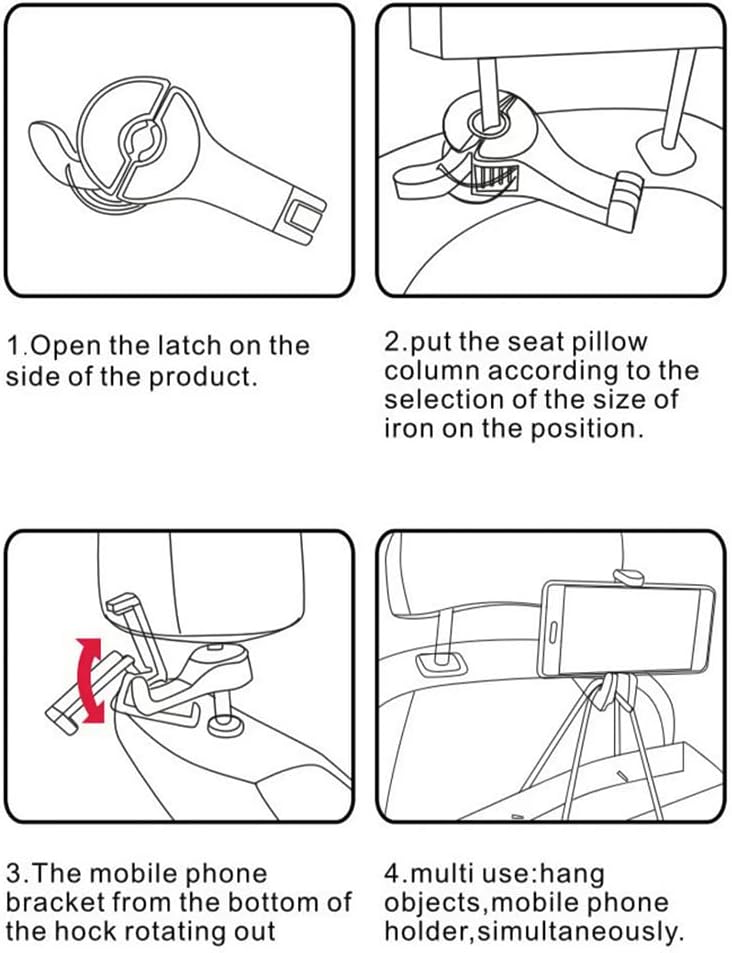 1.Open the latch on the side of the product.

2.put the seat pillow column according to the selection of the size of iron on the position.

3.The mobile phone bracket from the bottom of the hock rotating out

4.multi use:hang objects,mobile phone holder,simultaneously.