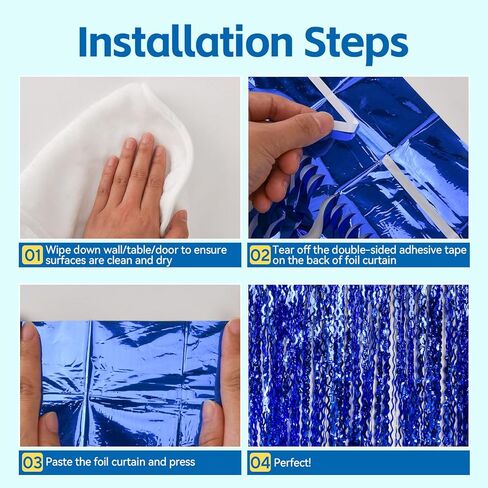 Installation Steps

01 Wipe down wall/table/door to ensure surfaces are clean and dry

02 Tear off the double-sided adhesive tape on the back of foil curtain

03 Paste the foil curtain and press

04 Perfect!