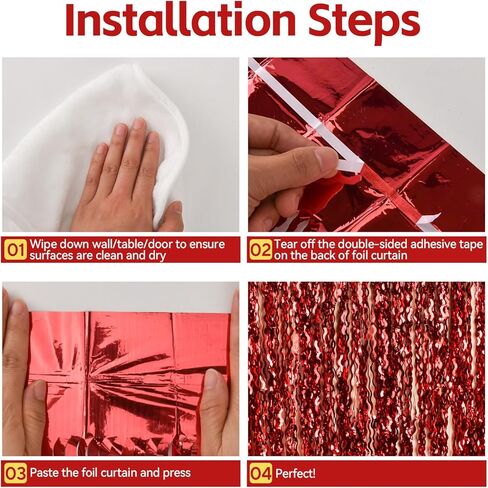 Installation Steps

01 Wipe down wall/table/door to ensure surfaces are clean and dry

02 Tear off the double-sided adhesive tape on the back of foil curtain

03 Paste the foil curtain and press

04 Perfect!