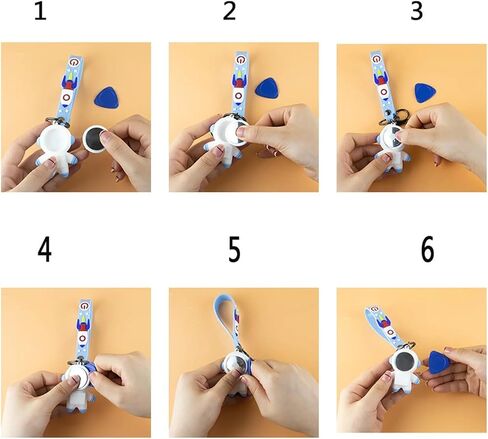 1

2

3

4

5

6