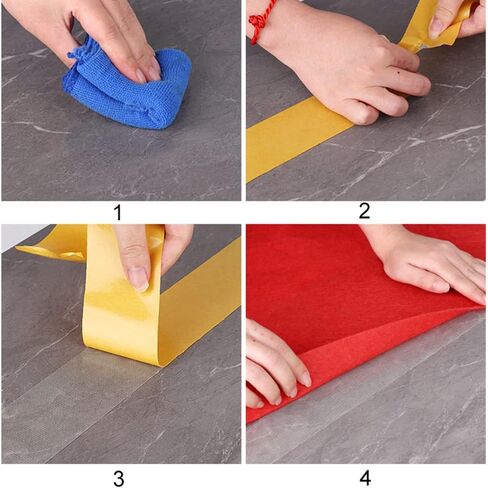 1

2

3

4