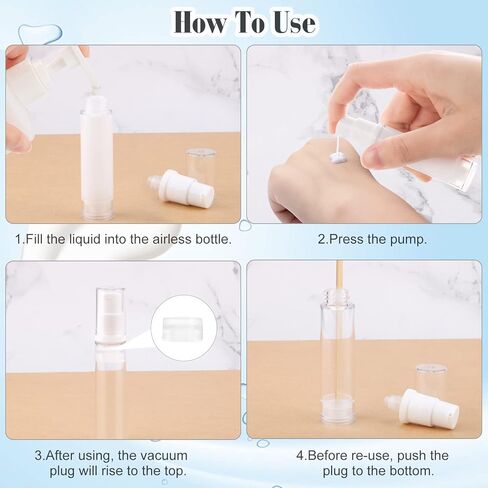 How To Use

1.Fill the liquid into the airless bottle.

2.Press the pump.

3.After using, the vacuum plug will rise to the top.

4.Before re-use, push the plug to the bottom.