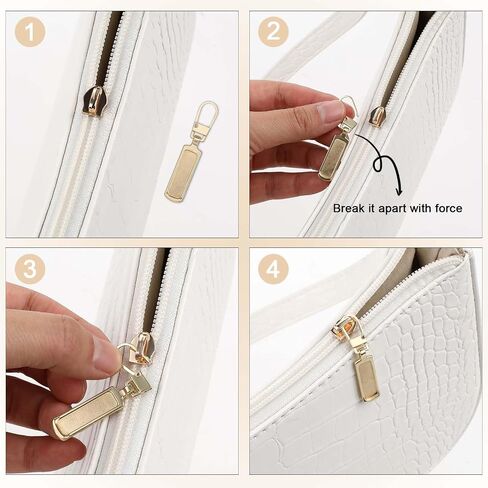 1

2

Break it apart with force

3

4