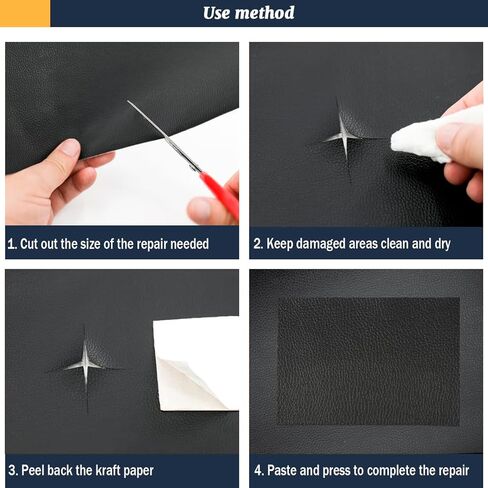 Use method

1. Cut out the size of the repair needed

2. Keep damaged areas clean and dry

3. Peel back the kraft paper

4. Paste and press to complete the repair