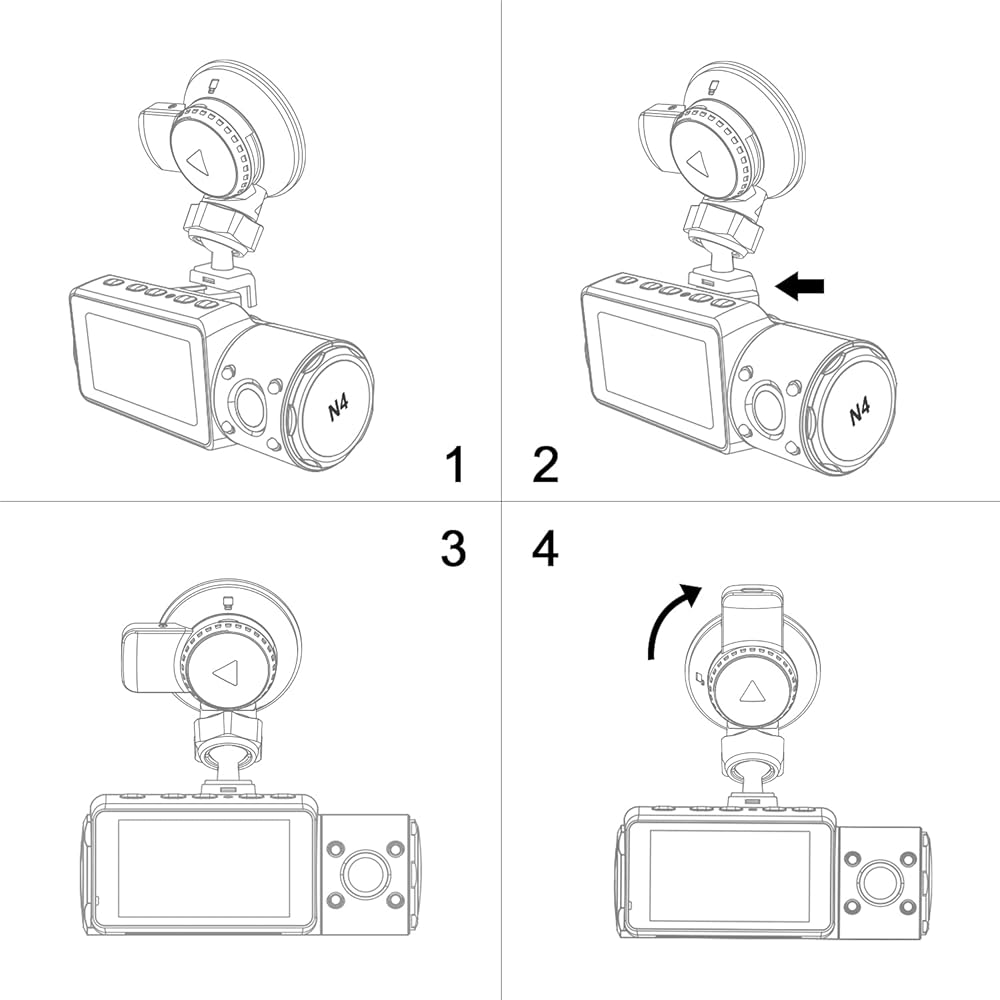 N4

1

N4

2

3

4