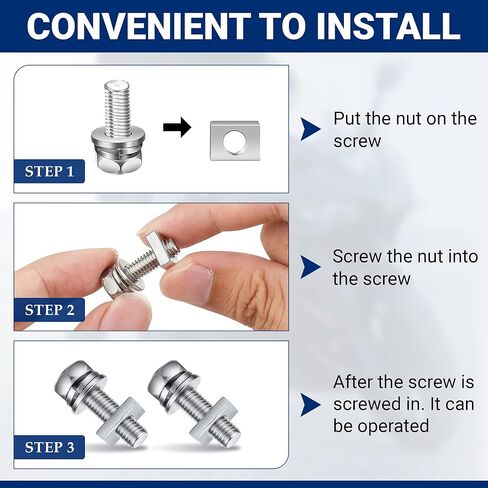 CONVENIENT TO INSTALL

STEP 1

Put the nut on the screw

STEP 2

Screw the nut into the screw

STEP 3

After the screw is screwed in. It can be operated