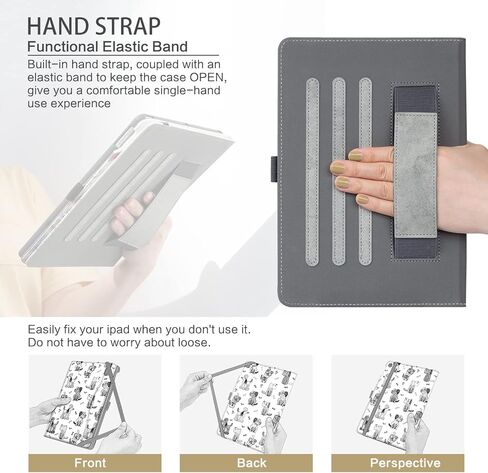 HAND STRAP
Functional Elastic Band
Built-in hand strap, coupled with an elastic band to keep the case OPEN, give you a comfortable single-hand use experience

Easily fix your ipad when you don't use it.
Do not have to worry about loose.

Front

Back

Perspective