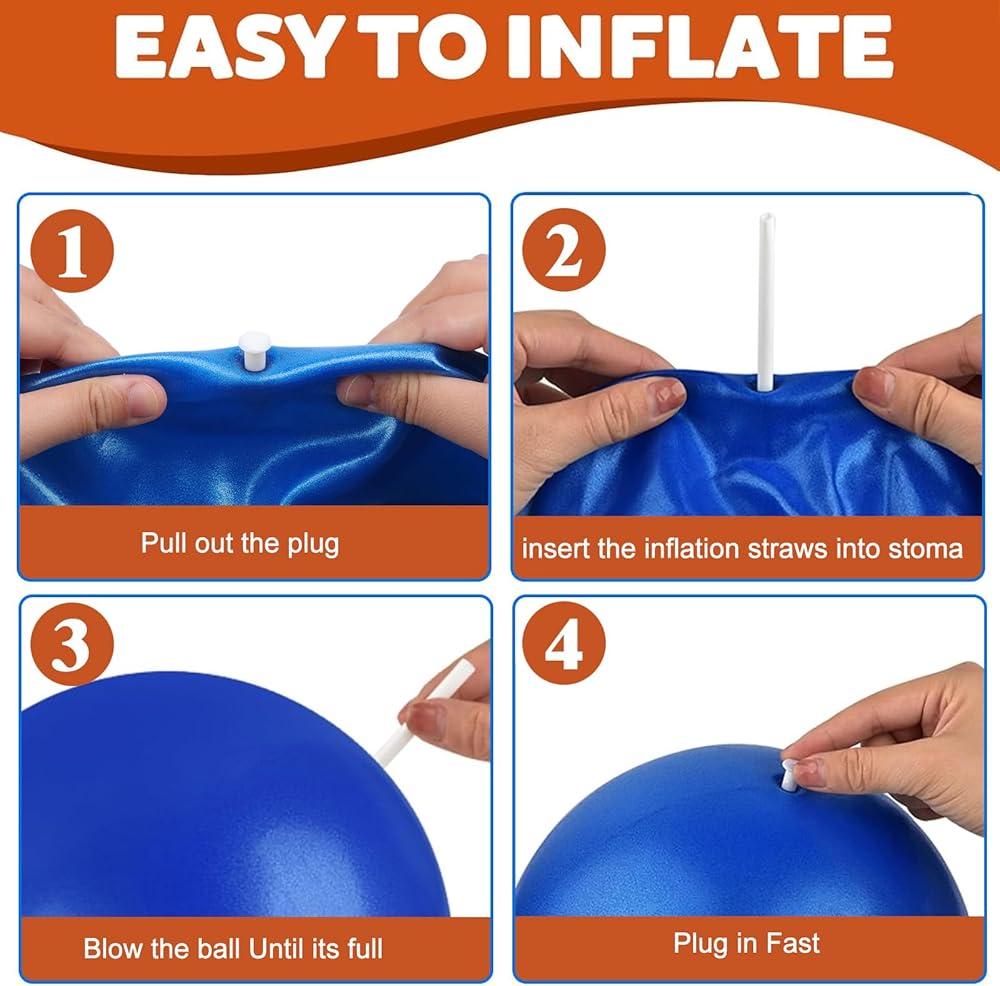 EASY TO INFLATE

1

Pull out the plug

2

insert the inflation straws into stoma

3

Blow the ball Until its full

4

Plug in Fast