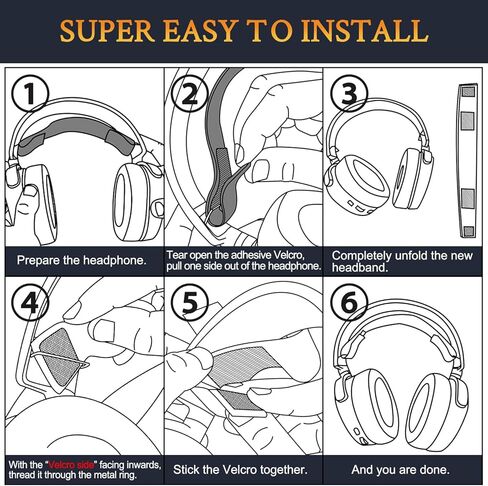 SUPER EASY TO INSTALL

1
Prepare the headphone.

2
Tear open the adhesive Velcro, pull one side out of the headphone.

3
Completely unfold the new headband.

4
With the "Velcro side" facing inwards, thread it through the metal ring.

5
Stick the Velcro together.

6
And you are done.