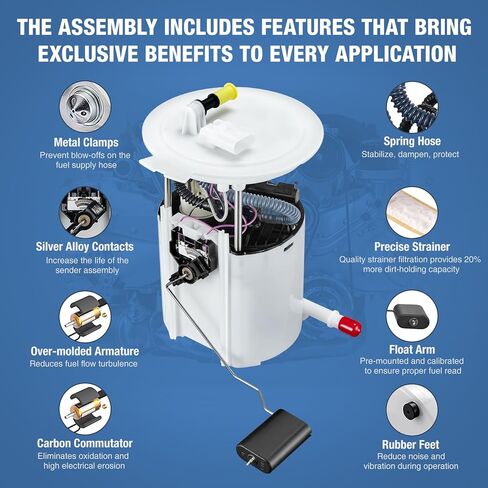 THE ASSEMBLY INCLUDES FEATURES THAT BRING EXCLUSIVE BENEFITS TO EVERY APPLICATION

Metal Clamps
Prevent blow-offs on the fuel supply hose

Silver Alloy Contacts
Increase the life of the sender assembly

Over-molded Armature
Reduces fuel flow turbulence

Carbon Commutator
Eliminates oxidation and high electrical erosion

Spring Hose
Stabilize, dampen, protect

Precise Strainer
Quality strainer filtration provides 20% more dirt-holding capacity

Float Arm
Pre-mounted and calibrated to ensure proper fuel read

Rubber Feet
Reduce noise and vibration during operation