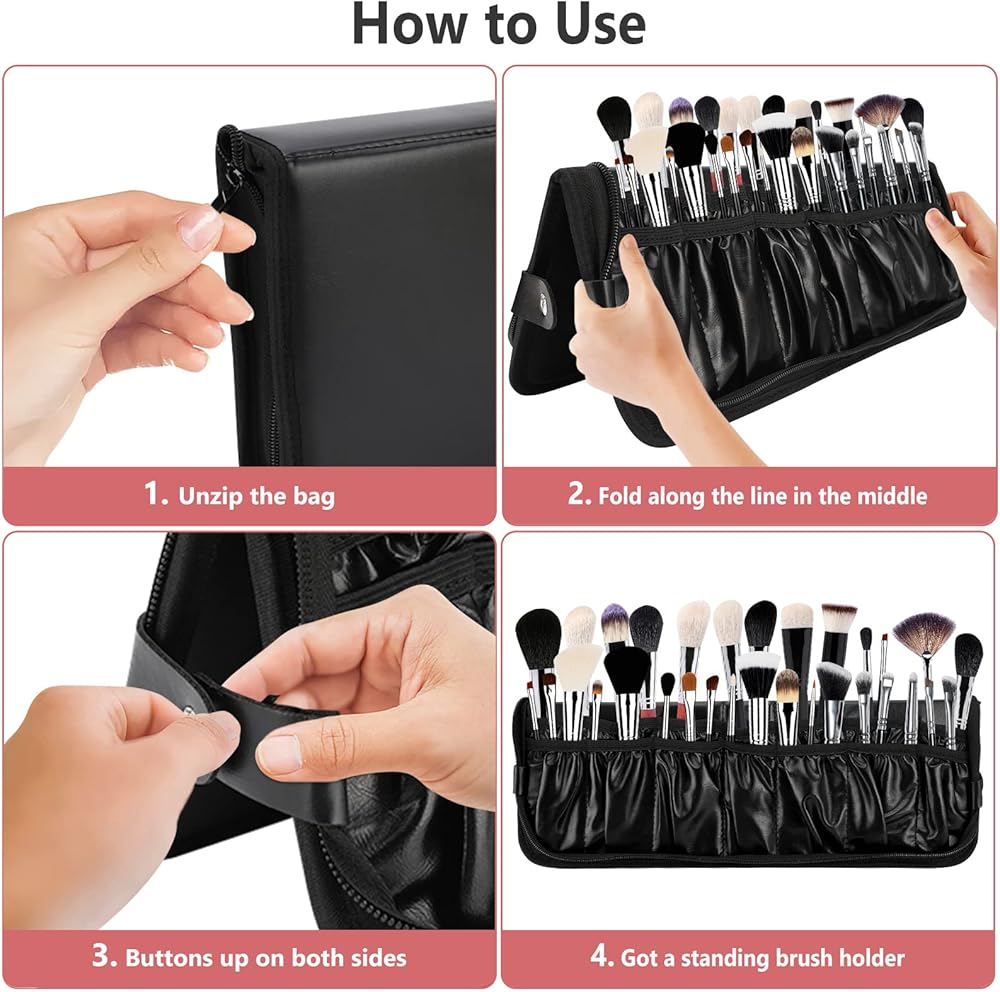 How to Use

1. Unzip the bag

2. Fold along the line in the middle

3. Buttons up on both sides

4. Got a standing brush holder