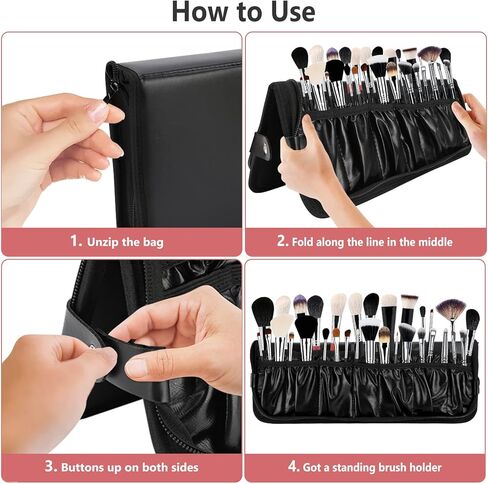 How to Use

1. Unzip the bag

2. Fold along the line in the middle

3. Buttons up on both sides

4. Got a standing brush holder