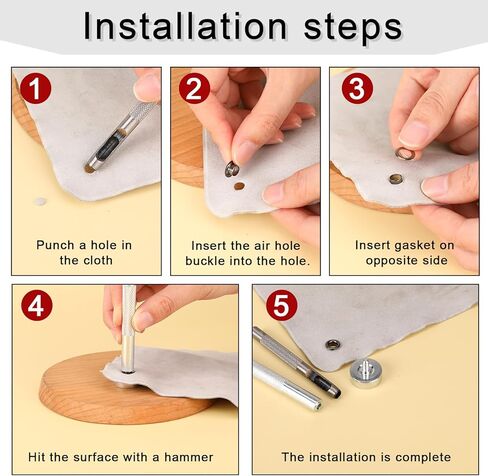 Installation steps

1
Punch a hole in the cloth

2
Insert the air hole buckle into the hole.

3
Insert gasket on opposite side

4
Hit the surface with a hammer

5
The installation is complete