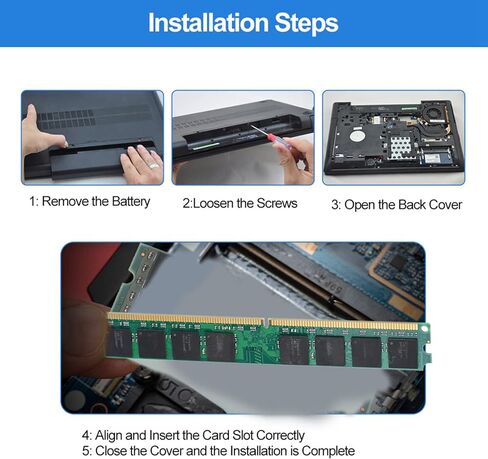 Installation Steps

1: Remove the Battery

2:Loosen the Screws

3: Open the Back Cover

4: Align and Insert the Card Slot Correctly
5: Close the Cover and the Installation is Complete