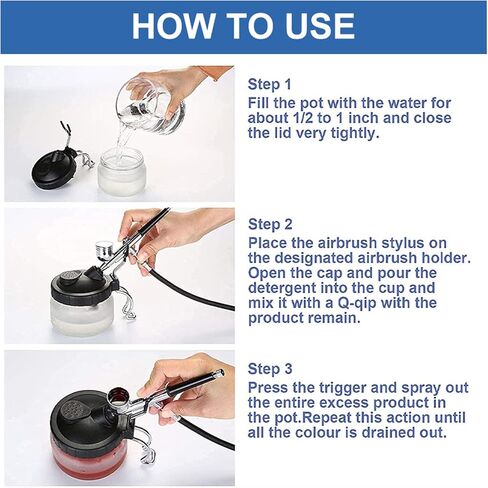 HOW TO USE

Step 1
Fill the pot with the water for about 1/2 to 1 inch and close the lid very tightly.

Step 2
Place the airbrush stylus on the designated airbrush holder. Open the cap and pour the detergent into the cup and mix it with a Q-qip with the product remain.

Step 3
Press the trigger and spray out the entire excess product in the pot.Repeat this action until all the colour is drained out.