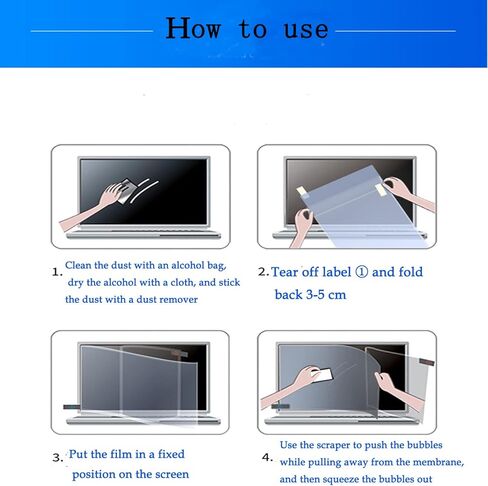 How to use

1. Clean the dust with an alcohol bag, dry the alcohol with a cloth, and stick the dust with a dust remover

2. Tear off label ① and fold back 3-5 cm

3. Put the film in a fixed position on the screen

4. Use the scraper to push the bubbles while pulling away from the membrane, and then squeeze the bubbles out